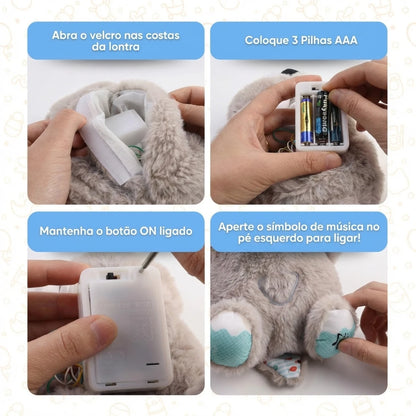 Abra o velcro nas costas da lontra

Coloque 3 Pilhas AAA

Mantenha o botão ON ligado

Aperte o símbolo de música no pé esquerdo para ligar!